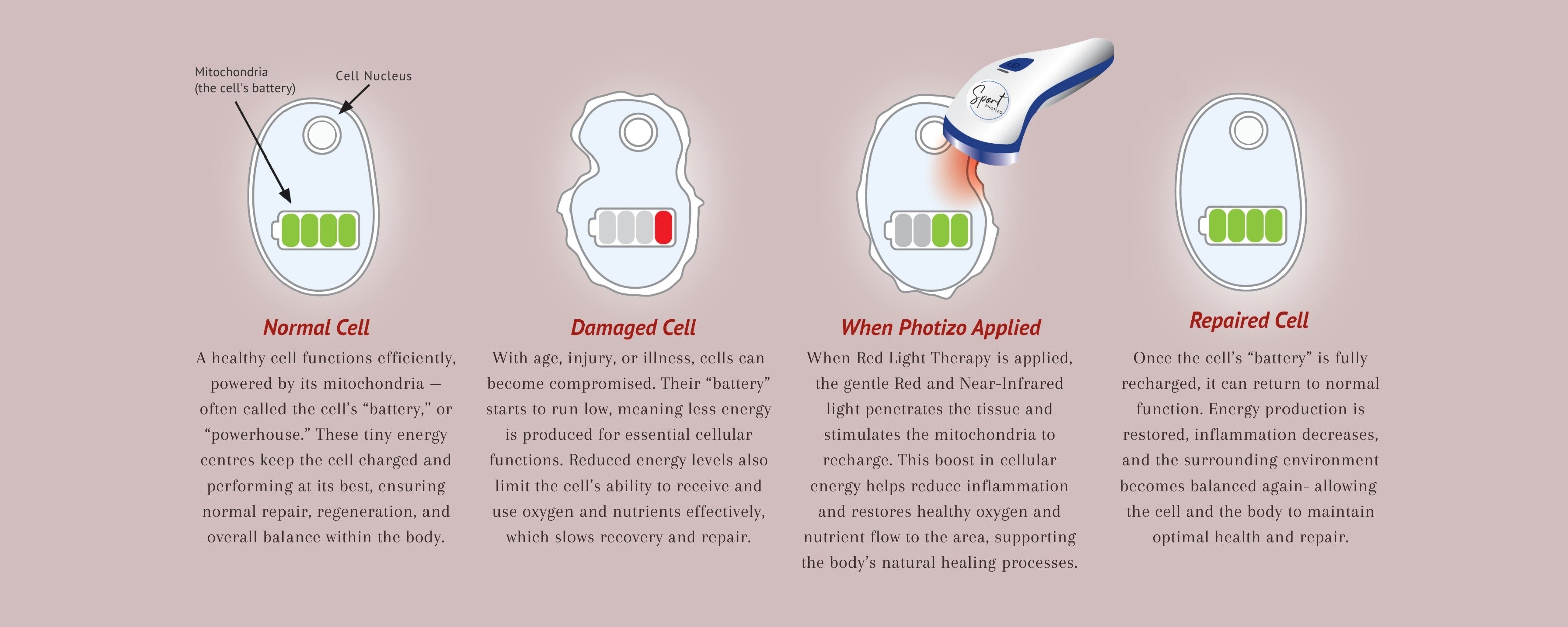 Mitochondria
(the cell's battery)

Cell Nucleus

Sport
PHOTIZO

Normal Cell

A healthy cell functions efficiently, powered by its mitochondria — often called the cell's "battery," or "powerhouse." These tiny energy centres keep the cell charged and performing at its best, ensuring normal repair, regeneration, and overall balance within the body.

Damaged Cell

With age, injury, or illness, cells can become compromised. Their "battery" starts to run low, meaning less energy is produced for essential cellular functions. Reduced energy levels also limit the cell's ability to receive and use oxygen and nutrients effectively, which slows recovery and repair.

When Photizo Applied

When Red Light Therapy is applied, the gentle Red and Near-Infrared light penetrates the tissue and stimulates the mitochondria to recharge. This boost in cellular energy helps reduce inflammation and restores healthy oxygen and nutrient flow to the area, supporting the body's natural healing processes.

Repaired Cell

Once the cell's "battery" is fully recharged, it can return to normal function. Energy production is restored, inflammation decreases, and the surrounding environment becomes balanced again- allowing the cell and the body to maintain optimal health and repair.